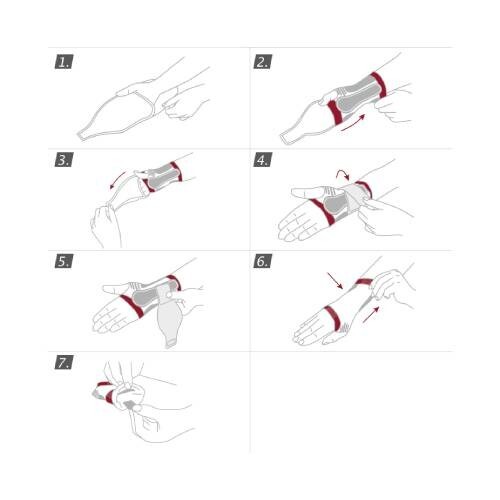 1.

2.

3.

4.

5.

6.

7.