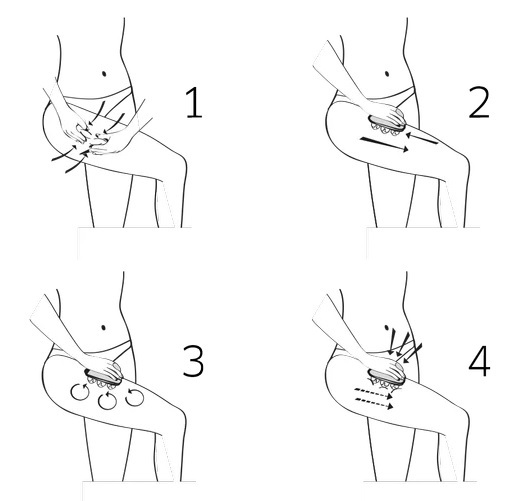 1

2

3

4